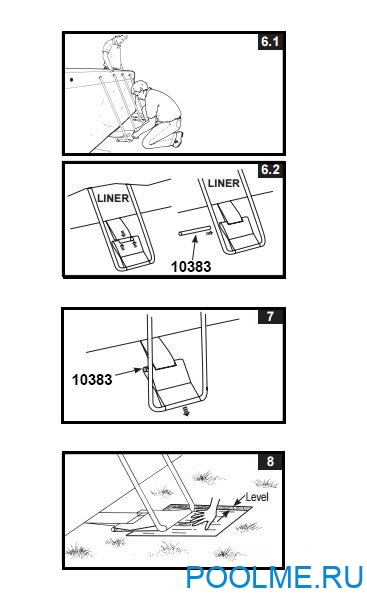 6.1

6.2

LINER

LINER

10383

7

10383

8

Level

POOLME.RU