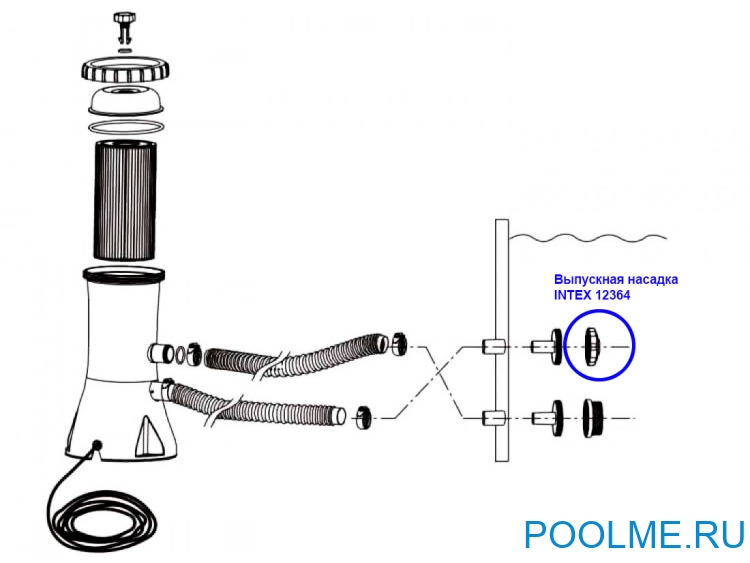 Выпускная насадка
INTEX 12364

POOLME.RU