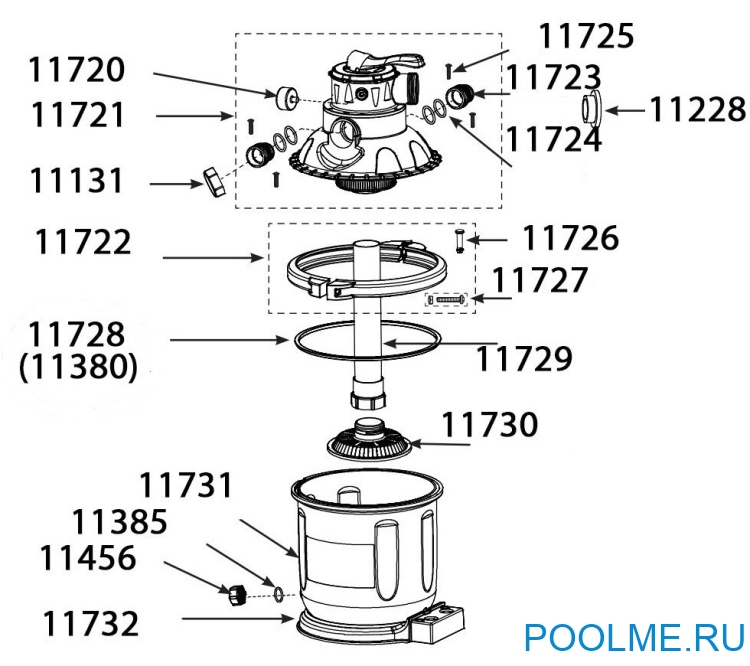 11725
11720
11723
11721
11228
11724
11131
11722
11726
11727
11728
(11380)
11729
11730
11731
11385
11456
11732
POOLME.RU