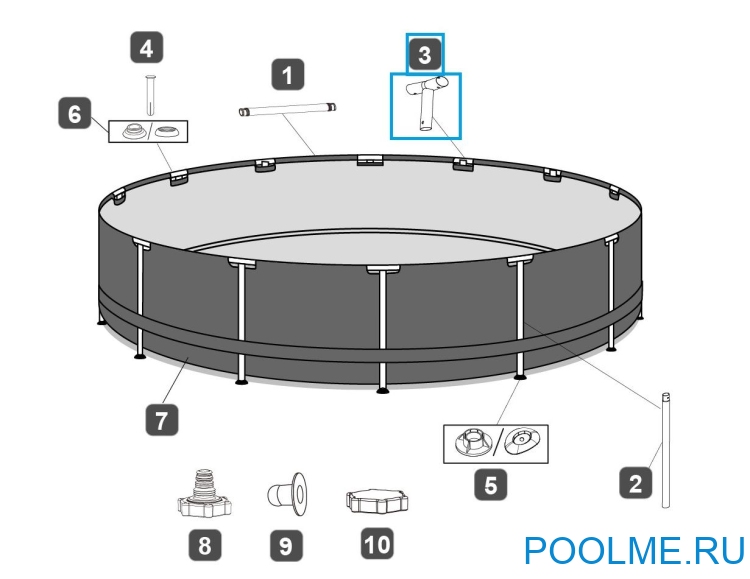 4
1
3
6
7
5
2
8
9
10
POOLME.RU