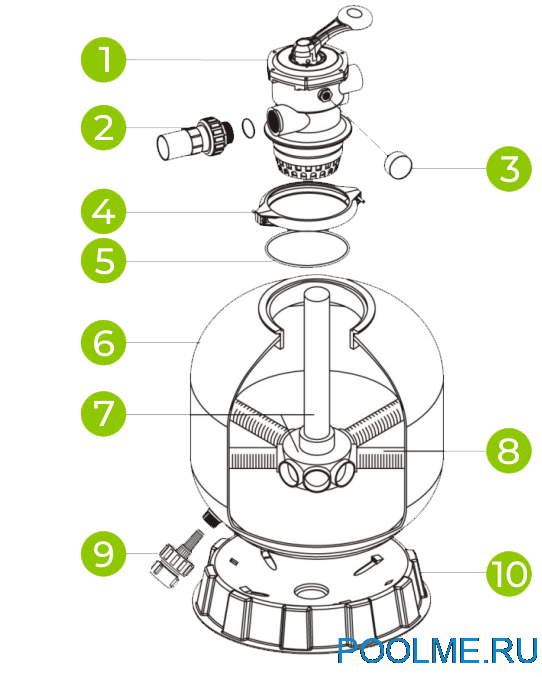 1
2
3
4
5
6
7
8
9
10
POOLME.RU