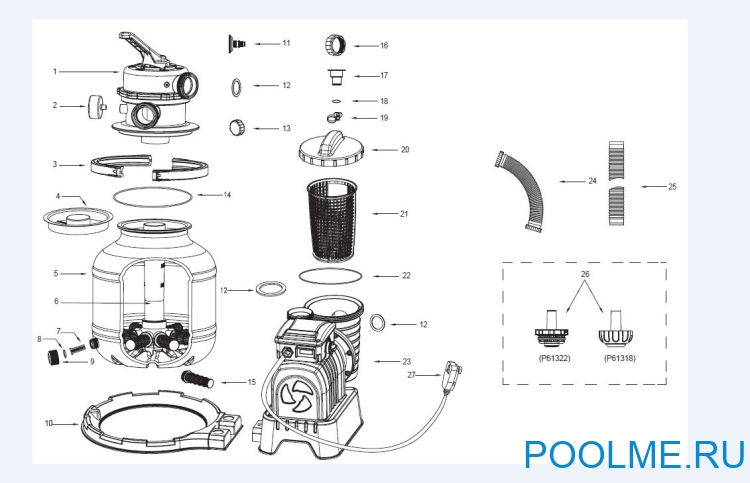 1
2
3
4
5
6
7
8
9
10
11
12
13
14
12
15
16
17
18
19
20
21
22
12
23
27
24
25
26
(P61322)
(P61318)
POOLME.RU