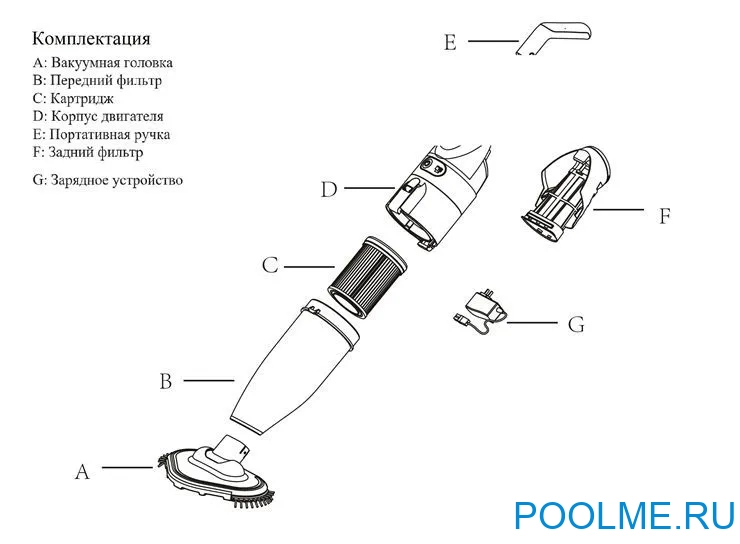 Комплектация
A: Вакуумная головка
B: Передний фильтр
C: Картридж
D: Корпус двигателя
E: Портативная ручка
F: Задний фильтр

G: Зарядное устройство

E

D

F

C

G

B

A

POOLME.RU